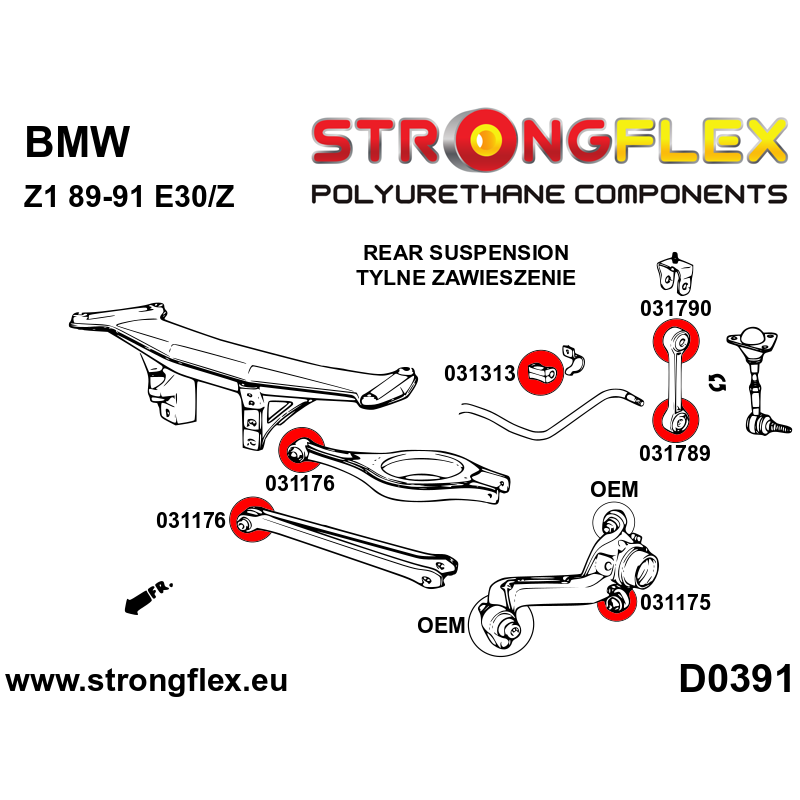 BMW

Z1 89-91 E30/Z

STRONGFLEX

POLYURETHANE COMPONENTS

REAR SUSPENSION
TYLNE ZAWIESZENIE

031790

031313

031789

031176

031176

OEM

031175

OEM

FR.

www.strongflex.eu

D0391